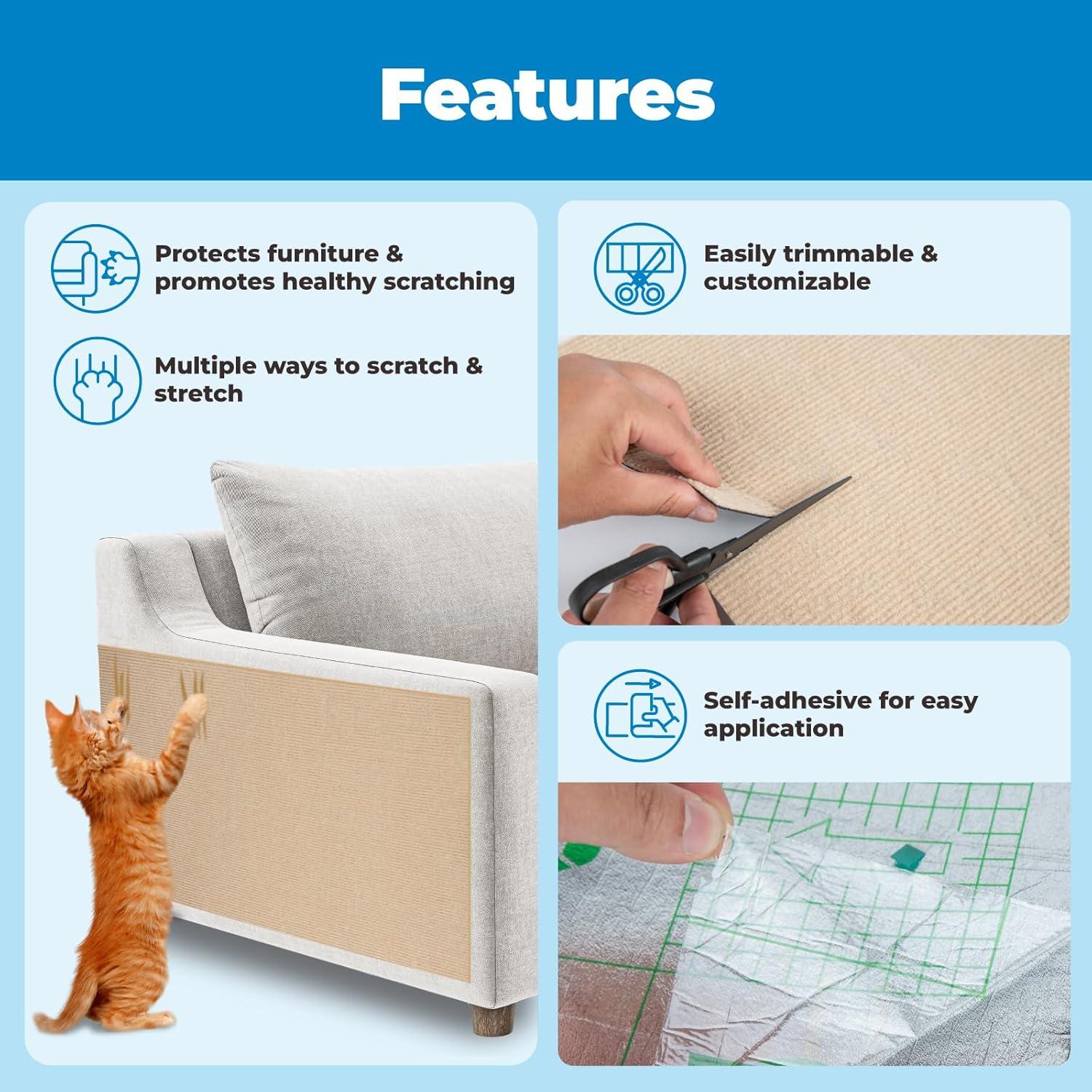 Features

Protects furniture & promotes healthy scratching

Multiple ways to scratch & stretch

Easily trimmable & customizable

Self-adhesive for easy application