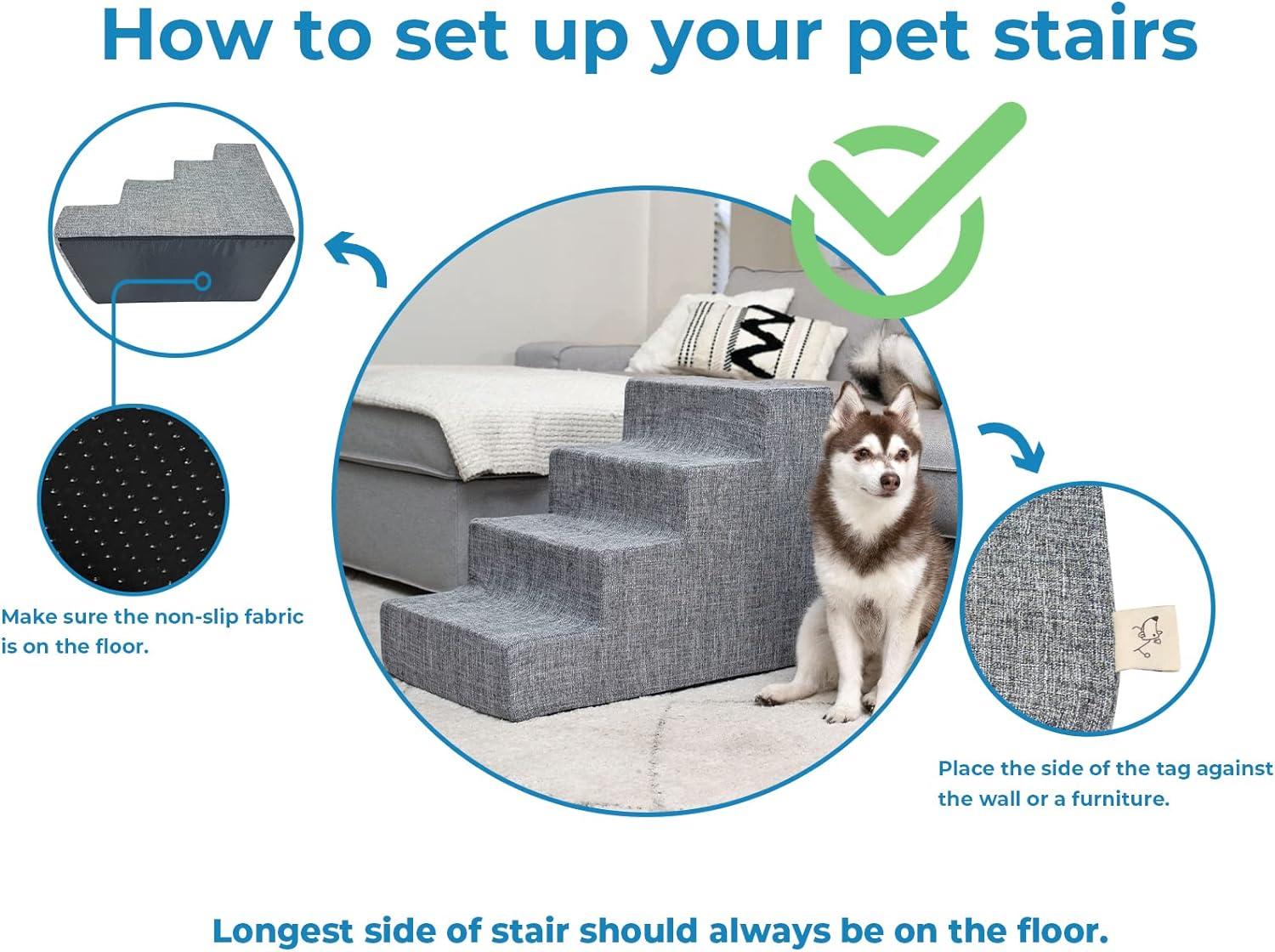 How to set up your pet stairs

Make sure the non-slip fabric is on the floor.

Place the side of the tag against the wall or a furniture.

Longest side of stair should always be on the floor.