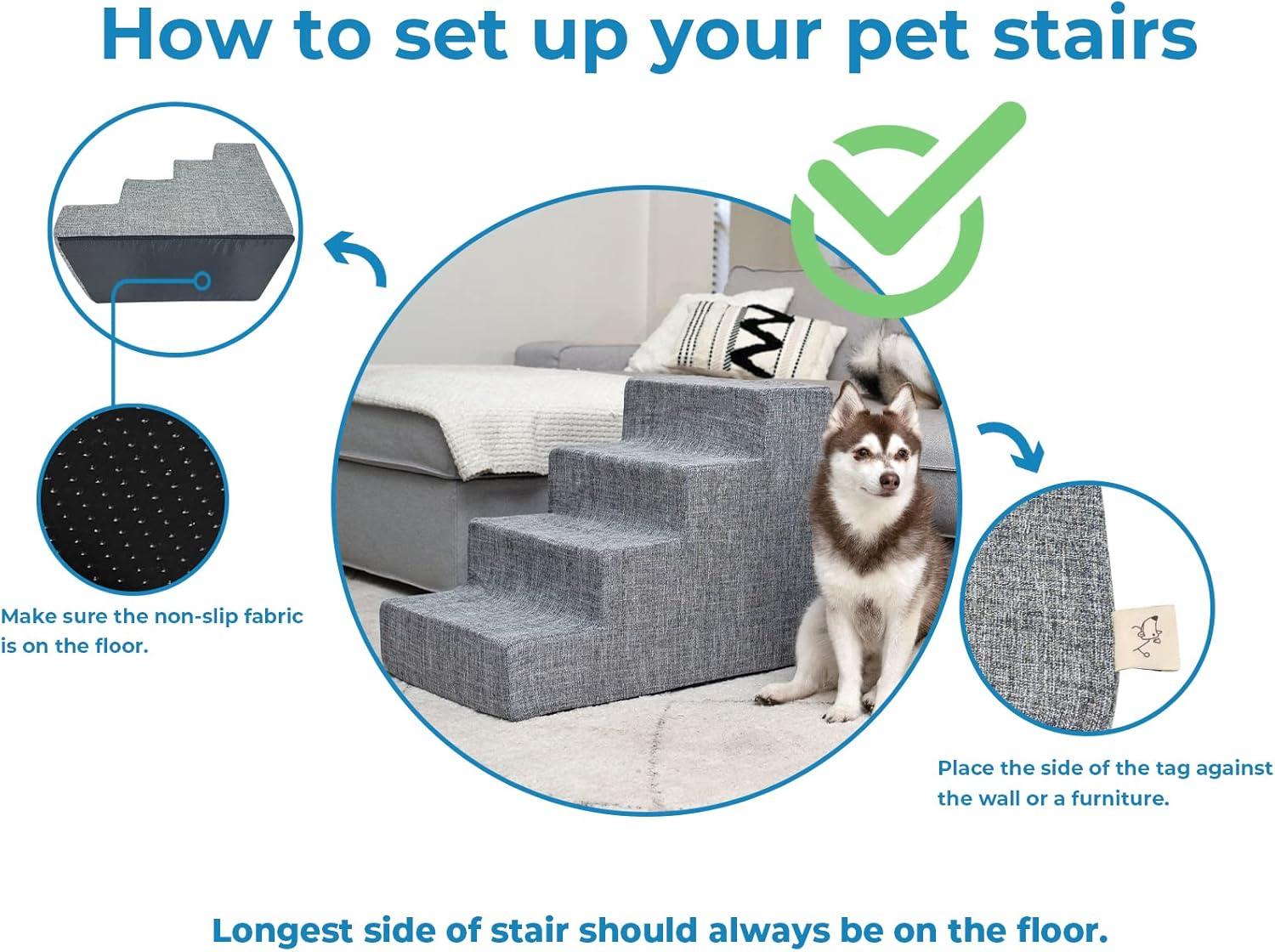 How to set up your pet stairs

Make sure the non-slip fabric is on the floor.

Place the side of the tag against the wall or a furniture.

Longest side of stair should always be on the floor.